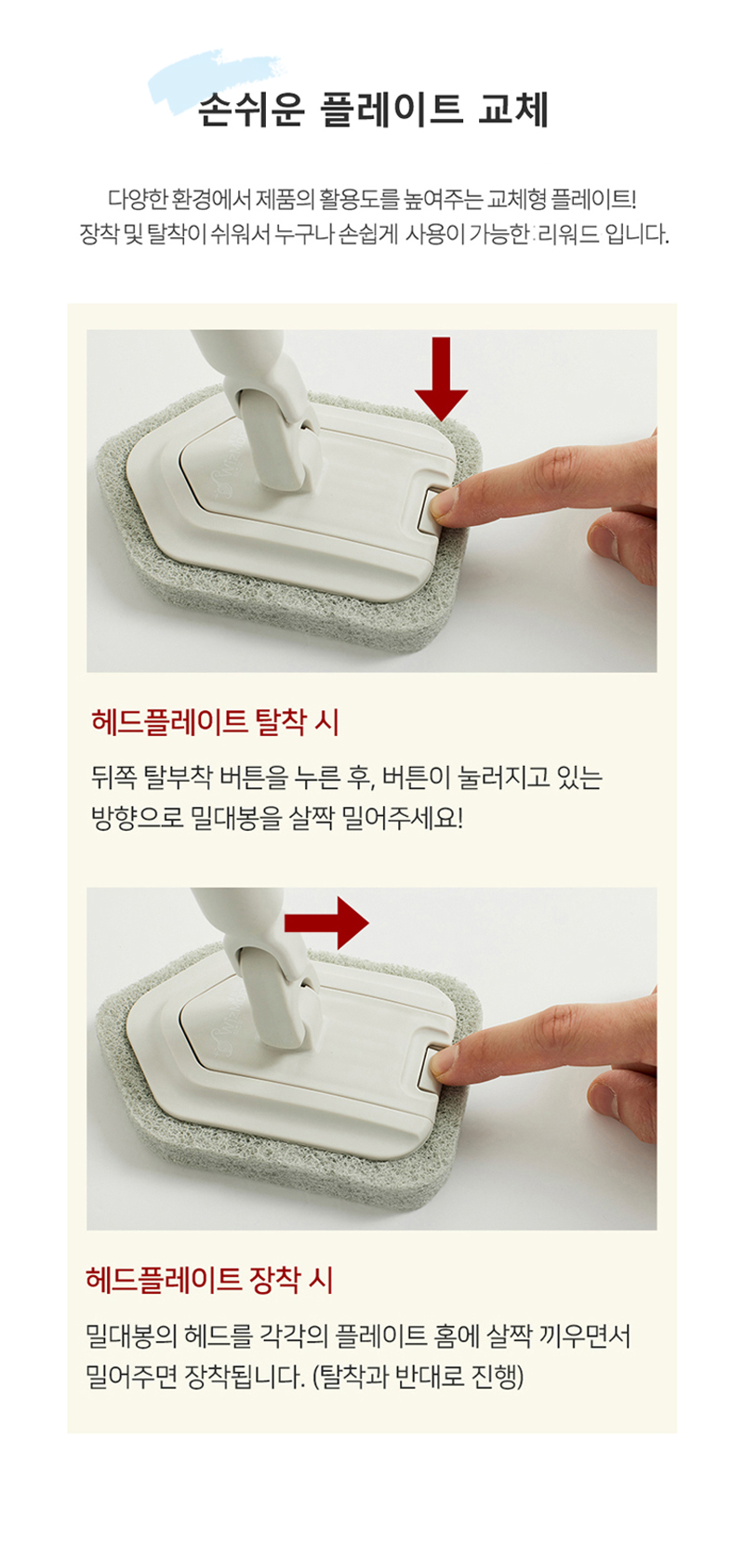 손쉬운 플레이트 교체

다양한 환경에서 제품의 활용도를 높여주는 교체형 플레이트!
장착 및 탈착이 쉬워서 누구나 손쉽게 사용이 가능한 리워드 입니다.

헤드플레이트 탈착 시

뒤쪽 탈부착 버튼을 누른 후, 버튼이 눌러지고 있는 방향으로 밀대봉을 살짝 밀어주세요!

헤드플레이트 장착 시

밀대봉의 헤드를 각각의 플레이트 홈에 살짝 끼우면서 밀어주면 장착됩니다. (탈착과 반대로 진행)